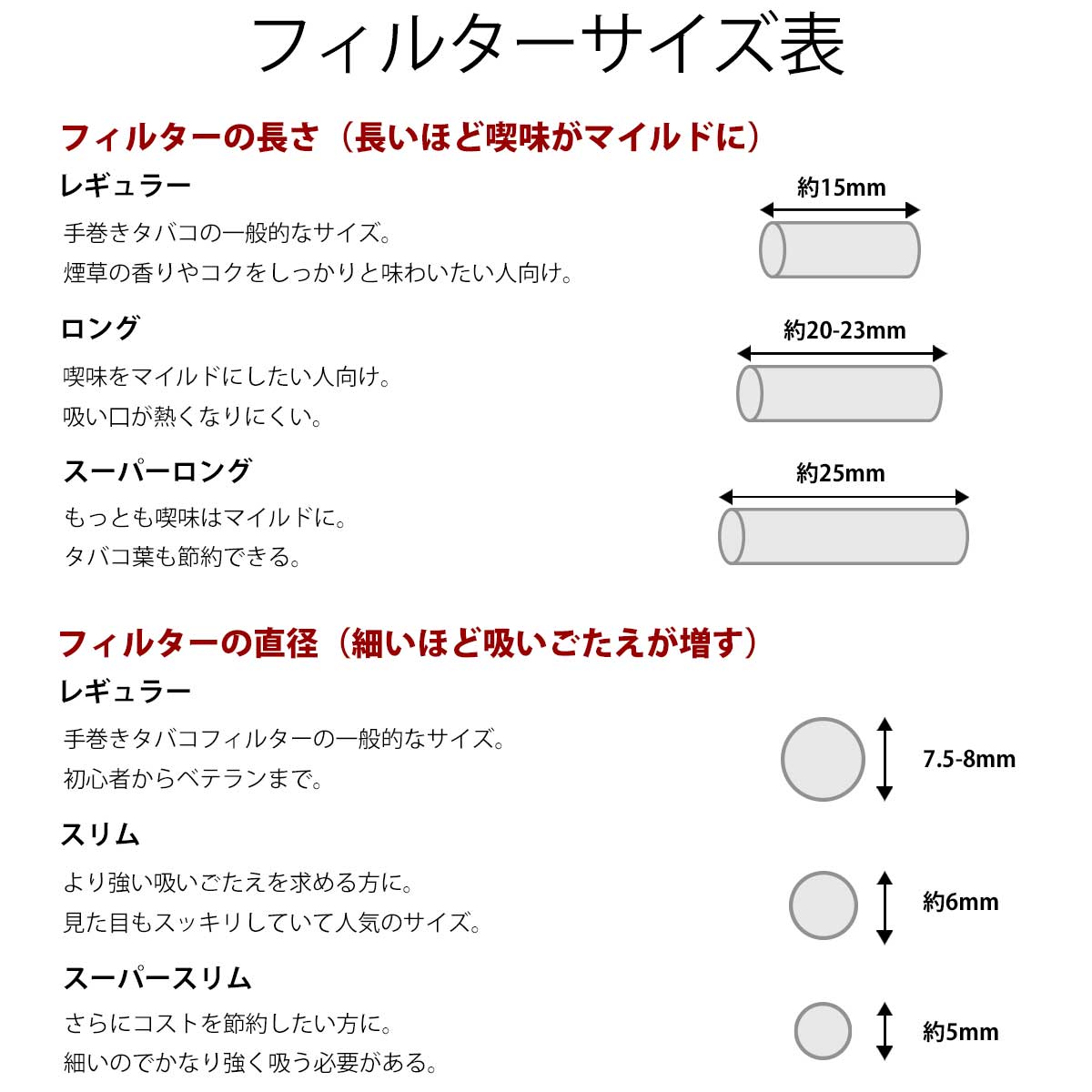 フィルターサイズ表

フィルターの長さ（長いほど喫味がマイルドに）

レギュラー

手巻きタバコの一般的なサイズ。
煙草の香りやコクをしっかりと味わいたい人向け。

約15mm

ロング

喫味をマイルドにしたい人向け。
吸い口が熱くなりにくい。

約20-23mm

スーパーロング

もっとも喫味はマイルドに。
タバコ葉も節約できる。

約25mm

フィルターの直径（細いほど吸いごたえが増す）

レギュラー

手巻きタバコフィルターの一般的なサイズ。
初心者からベテランまで。

7.5-8mm

スリム

より強い吸いごたえを求める方に。
見た目もスッキリしていて人気のサイズ。

約6mm

スーパースリム

さらにコストを節約したい方に。
細いのでかなり強く吸う必要がある。

約5mm